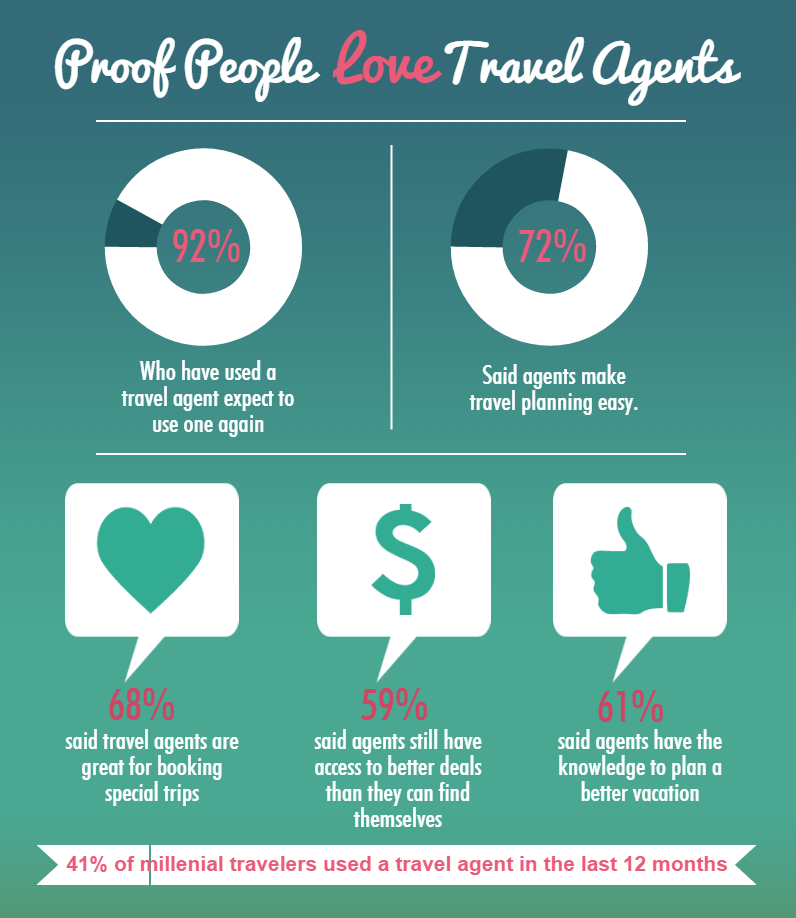 Proof People Love Travel Agents

92%

Who have used a travel agent expect to use one again

72%

Said agents make travel planning easy.

$

68%
said travel agents are great for booking special trips

59%
said agents still have access to better deals than they can find themselves

61%
said agents have the knowledge to plan a better vacation

41% of millenial travelers used a travel agent in the last 12 months